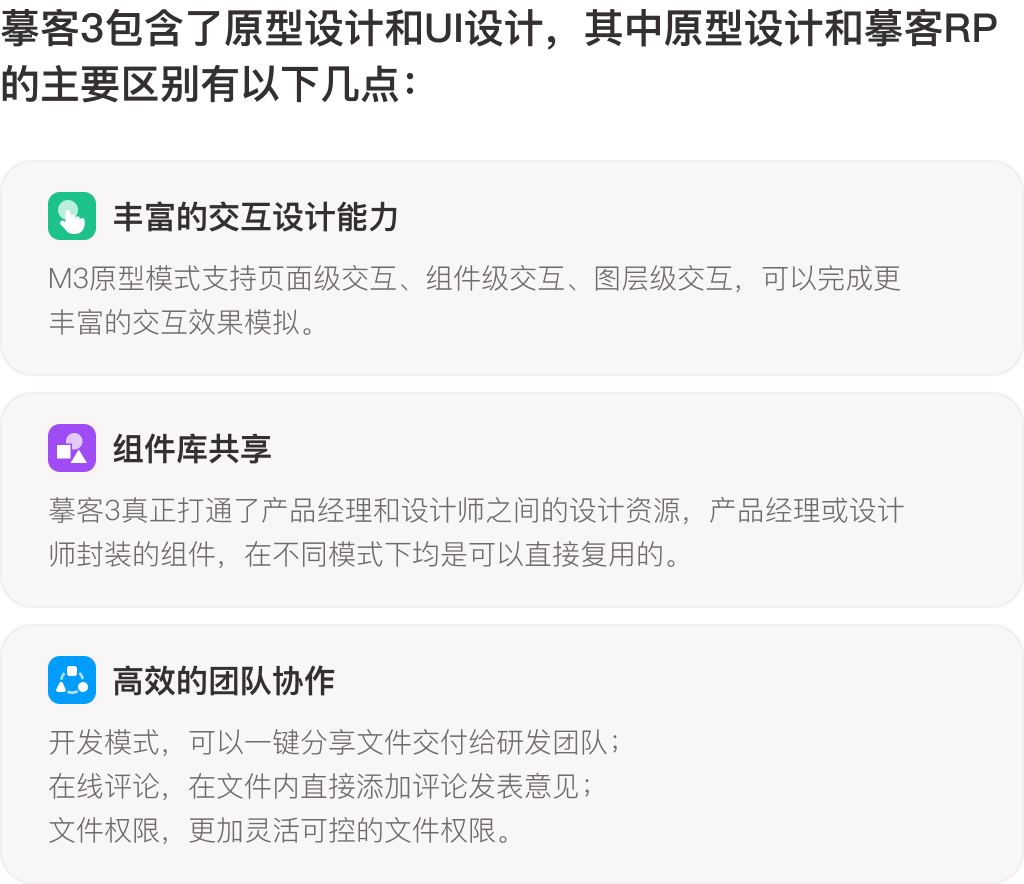 摹客3包含了原型设计和UI设计，其中原型设计和摹客RP的主要区别有以下几点：

丰富的交互设计能力

M3原型模式支持页面级交互、组件级交互、图层级交互，可以完成更丰富的交互效果模拟。

组件库共享

摹客3真正打通了产品经理和设计师之间的设计资源，产品经理或设计师封装的组件，在不同模式下均是可以直接复用的。

高效的团队协作

开发模式，可以一键分享文件交付给研发团队；
在线评论，在文件内直接添加评论发表意见；
文件权限，更加灵活可控的文件权限。